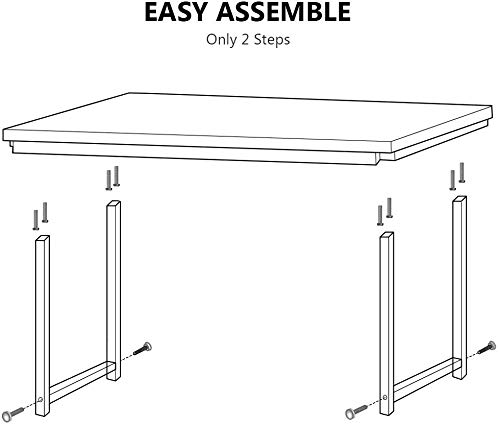 EASY ASSEMBLE

Only 2 Steps