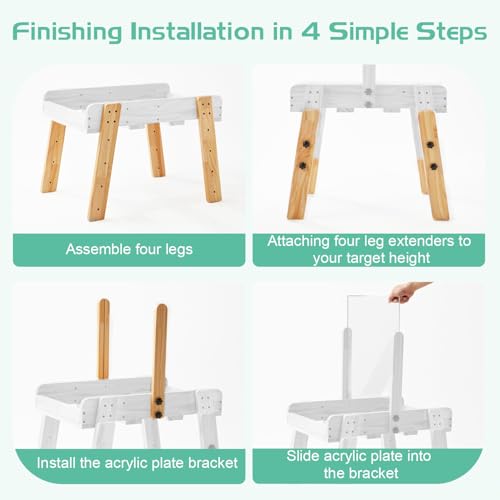 Finishing Installation in 4 Simple Steps

Assemble four legs

Attaching four leg extenders to your target height

Install the acrylic plate bracket

Slide acrylic plate into the bracket