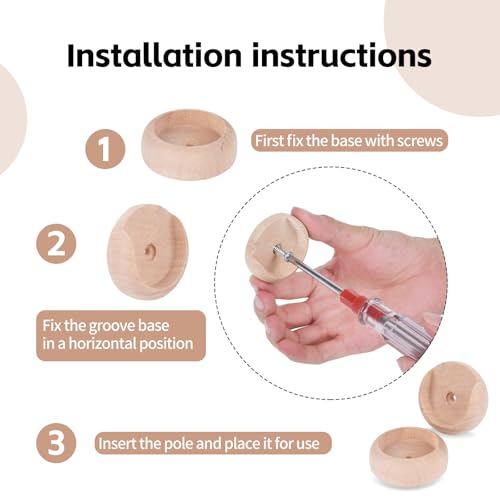 Installation instructions

1

First fix the base with screws

2

Fix the groove base in a horizontal position

3

Insert the pole and place it for use