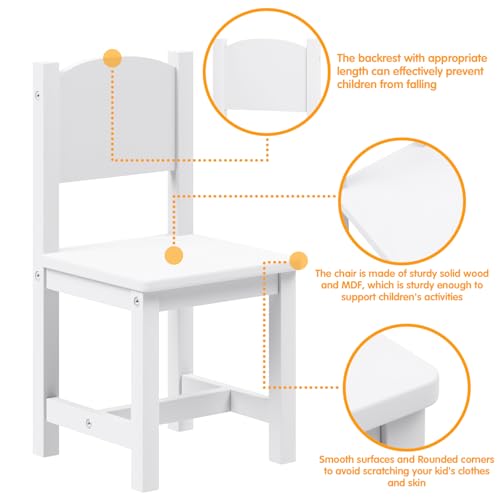 The backrest with appropriate length can effectively prevent children from falling

The chair is made of sturdy solid wood and MDF, which is sturdy enough to support children's activities

Smooth surfaces and Rounded corners to avoid scratching your kid's clothes and skin