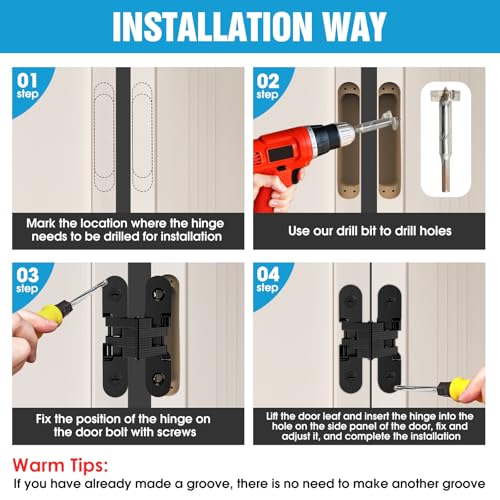 INSTALLATION WAY

01 step

Mark the location where the hinge needs to be drilled for installation

02 step

Use our drill bit to drill holes

03 step

Fix the position of the hinge on the door bolt with screws

04 step

Lift the door leaf and insert the hinge into the hole on the side panel of the door, fix and adjust it, and complete the installation

Warm Tips:
If you have already made a groove, there is no need to make another groove