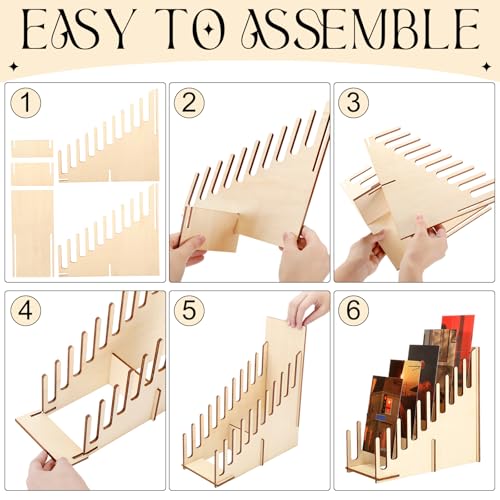 EASY TO ASSEMBLE

1

2

3

4

5

6